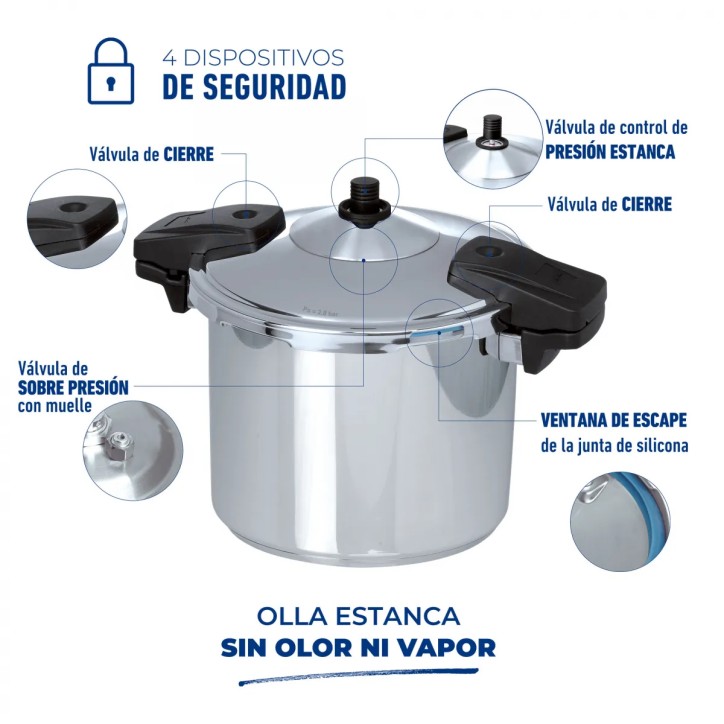 4 DISPOSITIVOS
DE SEGURIDAD

Válvula de CIERRE

Válvula de control de
PRESIÓN ESTANCA

Válvula de CIERRE

Válvula de
SOBRE PRESIÓN
con muelle

VENTANA DE ESCAPE
de la junta de silicona

OLLA ESTANCA
SIN OLOR NI VAPOR